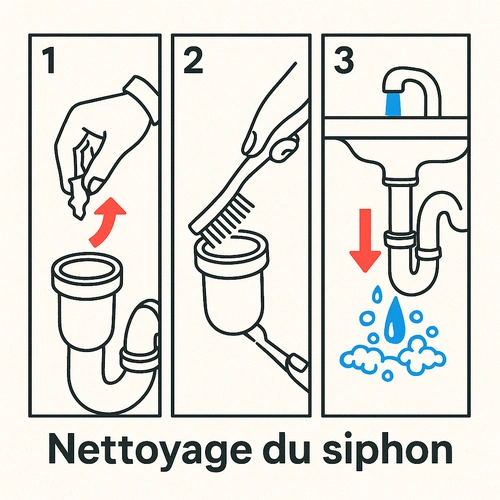 1

2

3

Nettoyage du siphon